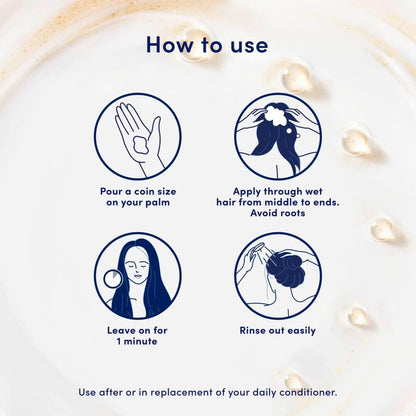 How to use

Pour a coin size on your palm

Apply through wet hair from middle to ends. Avoid roots

Leave on for 1 minute

Rinse out easily

Use after or in replacement of your daily conditioner.